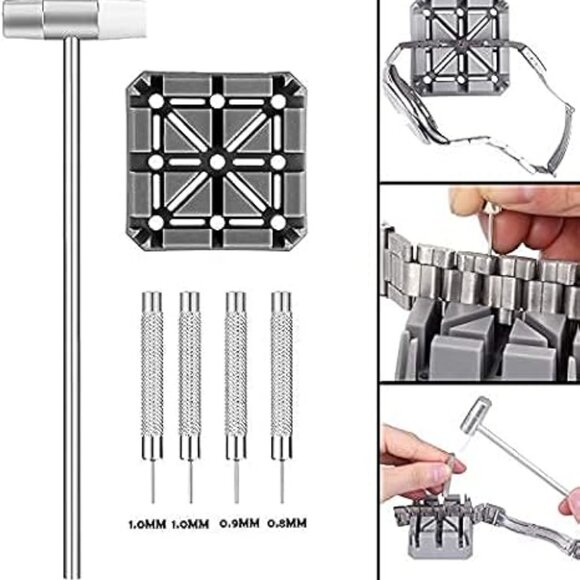 1.0MM 1.0MM 0.9MM 0.8MM